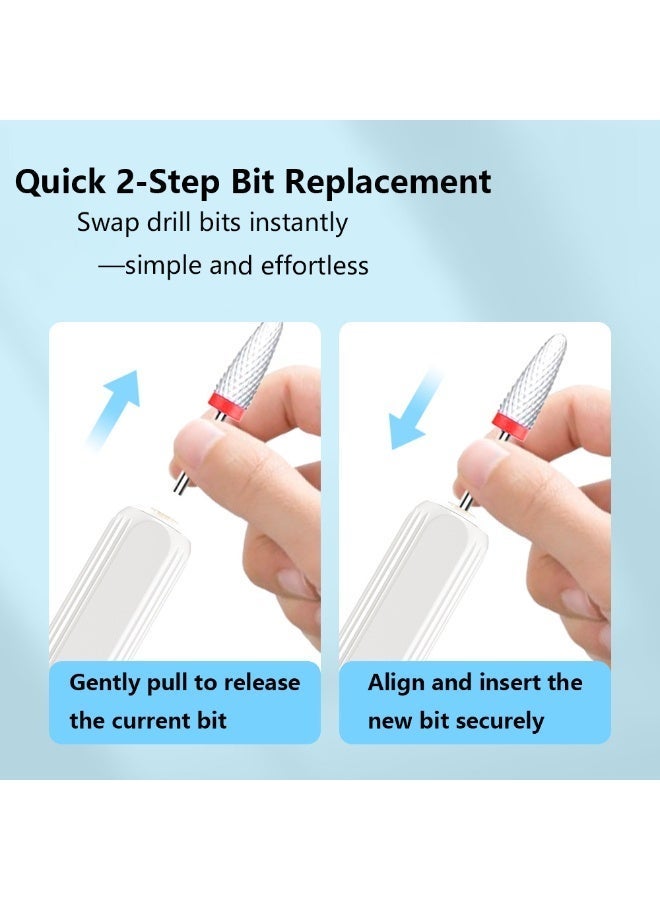 Quick 2-Step Bit Replacement

Swap drill bits instantly
—simple and effortless

Gently pull to release the current bit

Align and insert the new bit securely